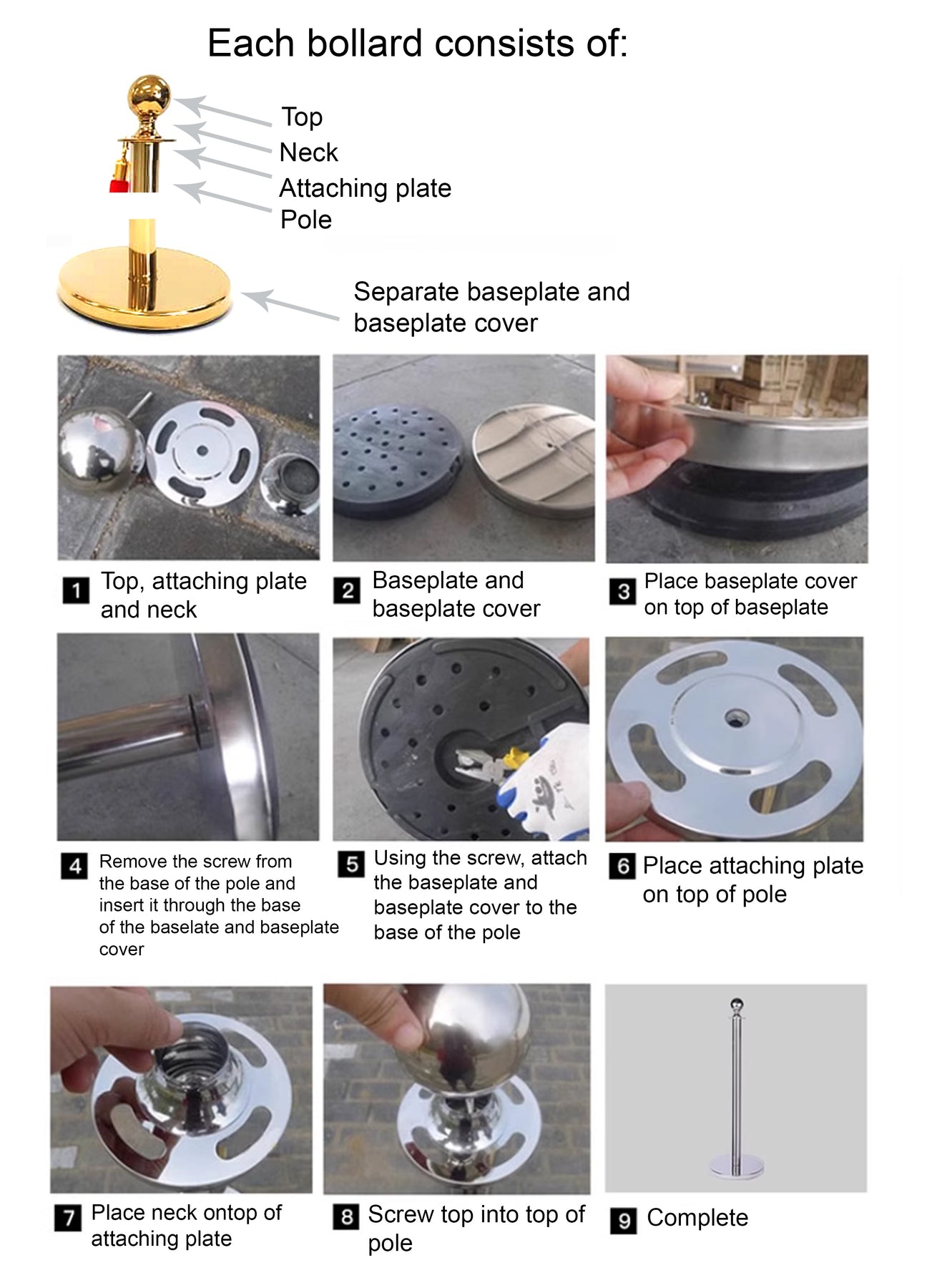 Each bollard consists of:

Top
Neck
Attaching plate
Pole

Separate baseplate and baseplate cover

1 Top, attaching plate and neck

2 Baseplate and baseplate cover

3 Place baseplate cover on top of baseplate

4 Remove the screw from the base of the pole and insert it through the base of the baselate and baseplate cover

5 Using the screw, attach the baseplate and baseplate cover to the base of the pole

6 Place attaching plate on top of pole

7 Place neck ontop of attaching plate

8 Screw top into top of pole

9 Complete