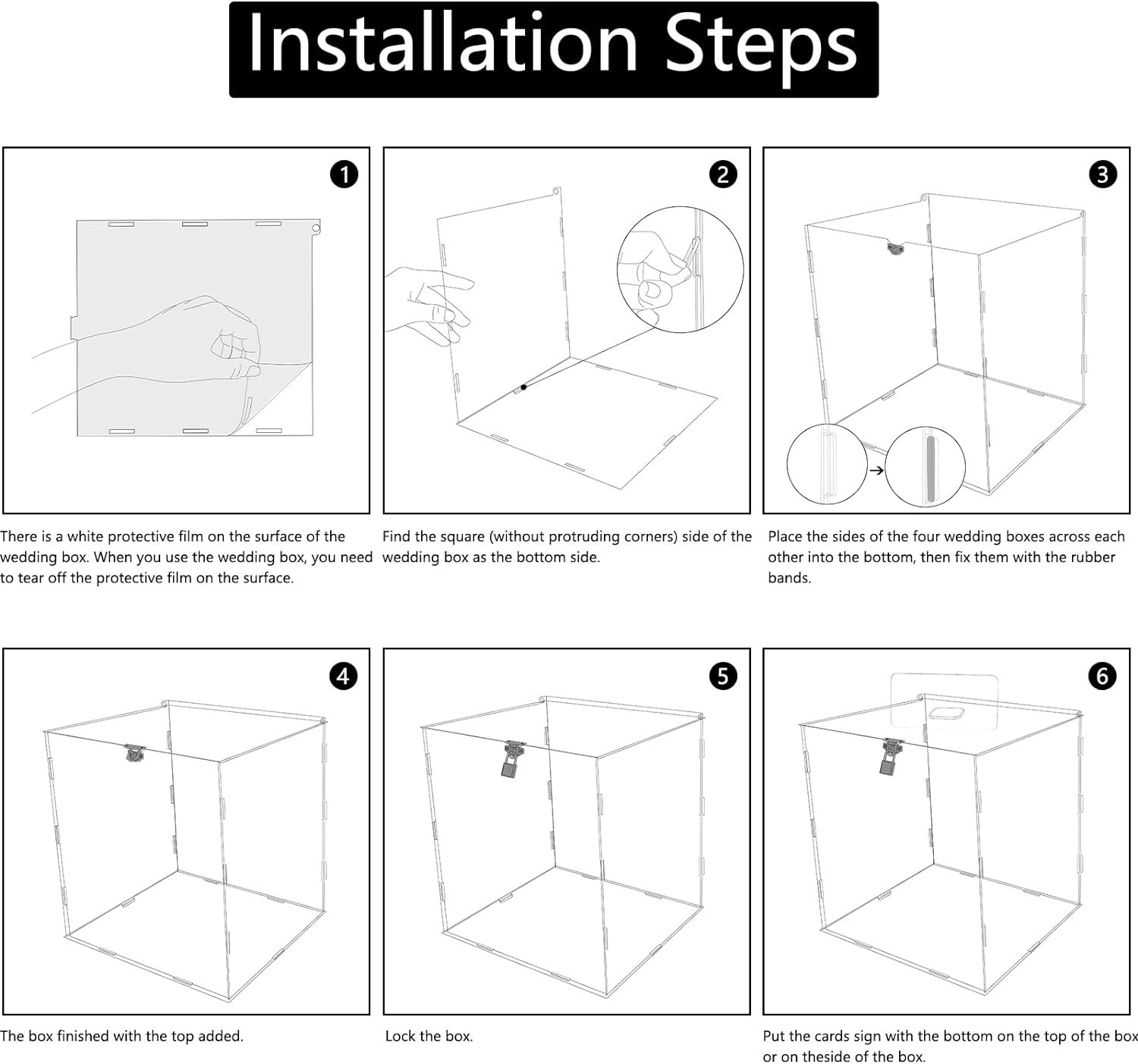 Installation Steps

1

There is a white protective film on the surface of the wedding box. When you use the wedding box, you need to tear off the protective film on the surface.

2

Find the square (without protruding corners) side of the wedding box as the bottom side.

3

Place the sides of the four wedding boxes across each other into the bottom, then fix them with the rubber bands.

4

The box finished with the top added.

5

Lock the box.

6

Put the cards sign with the bottom on the top of the box or on theside of the box.